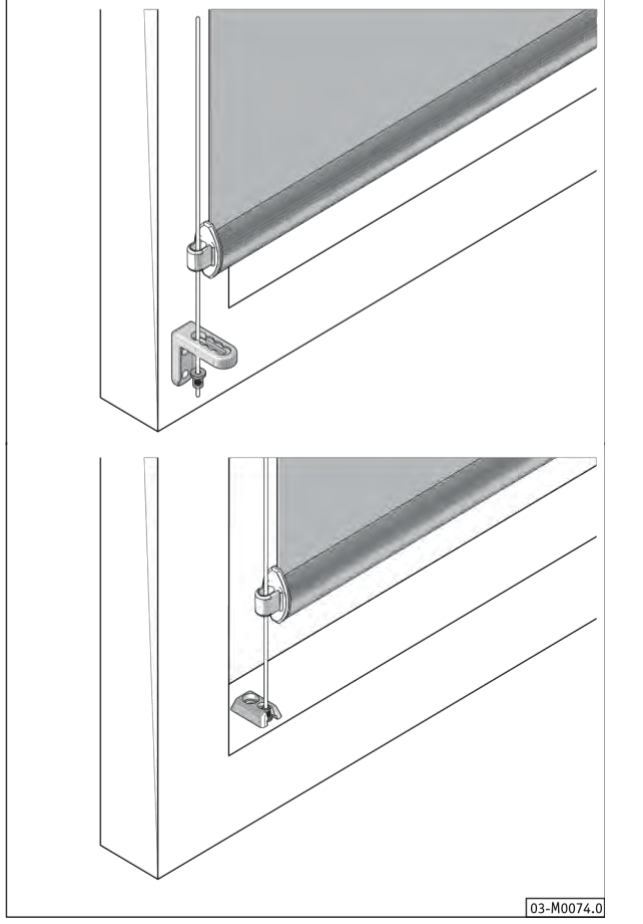 03-M0074.0